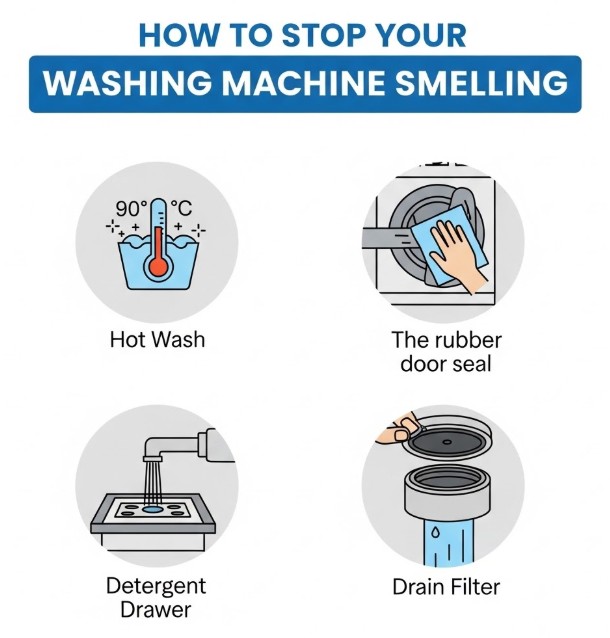 HOW TO STOP YOUR
WASHING MACHINE SMELLING

90° °C

Hot Wash

The rubber door seal

Detergent Drawer

Drain Filter